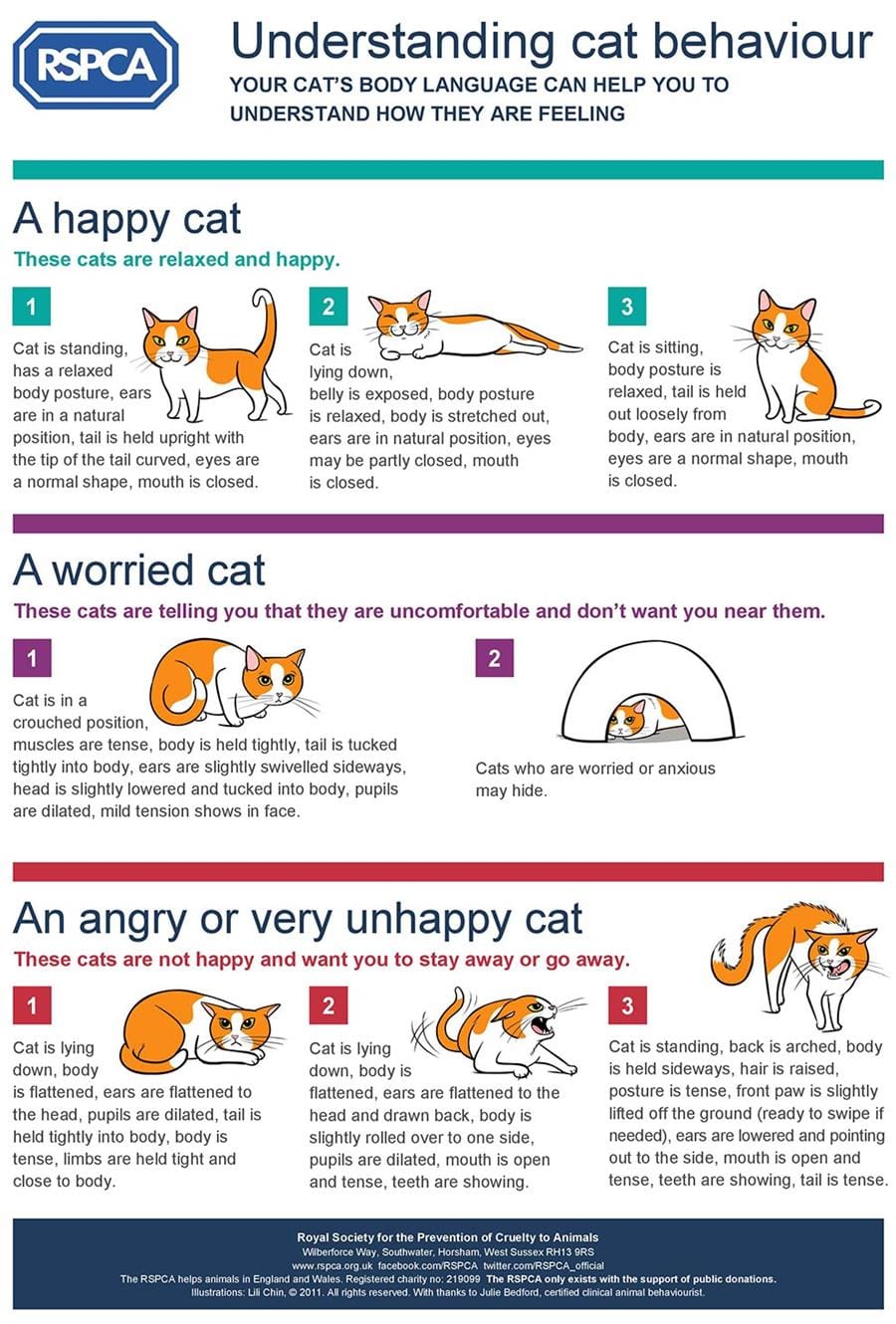 RSPCA

Understanding cat behaviour

YOUR CAT'S BODY LANGUAGE CAN HELP YOU TO UNDERSTAND HOW THEY ARE FEELING

A happy cat

These cats are relaxed and happy.

1

Cat is standing, has a relaxed body posture, ears are in a natural position, tail is held upright with the tip of the tail curved, eyes are a normal shape, mouth is closed.

2

Cat is lying down, belly is exposed, body posture is relaxed, body is stretched out, ears are in natural position, eyes may be partly closed, mouth is closed.

3

Cat is sitting, body posture is relaxed, tail is held out loosely from body, ears are in natural position, eyes are a normal shape, mouth is closed.

A worried cat

These cats are telling you that they are uncomfortable and don't want you near them.

1

Cat is in a crouched position, muscles are tense, body is held tightly, tail is tucked tightly into body, ears are slightly swivelled sideways, head is slightly lowered and tucked into body, pupils are dilated, mild tension shows in face.

2

Cats who are worried or anxious may hide.

An angry or very unhappy cat

These cats are not happy and want you to stay away or go away.

1

Cat is lying down, body is flattened, ears are flattened to the head, pupils are dilated, tail is held tightly into body, body is tense, limbs are held tight and close to body.

2

Cat is lying down, body is flattened, ears are flattened to the head and drawn back, body is slightly rolled over to one side, pupils are dilated, mouth is open and tense, teeth are showing.

3

Cat is standing, back is arched, body is held sideways, hair is raised, posture is tense, front paw is slightly lifted off the ground (ready to swipe if needed), ears are lowered and pointing out to the side, mouth is open and tense, teeth are showing, tail is tense.

Royal Society for the Prevention of Cruelty to Animals
Wilberforce Way, Southwater, Horsham, West Sussex RH13 9RS
www.rspca.org.uk facebook.com/RSPCA twitter.com/RSPCA_official
The RSPCA helps animals in England and Wales. Registered charity no: 219099 The RSPCA only exists with the support of public donations.
Illustrations: Lili Chin, © 2011. All rights reserved. With thanks to Julie Bedford, certified clinical animal behaviourist.