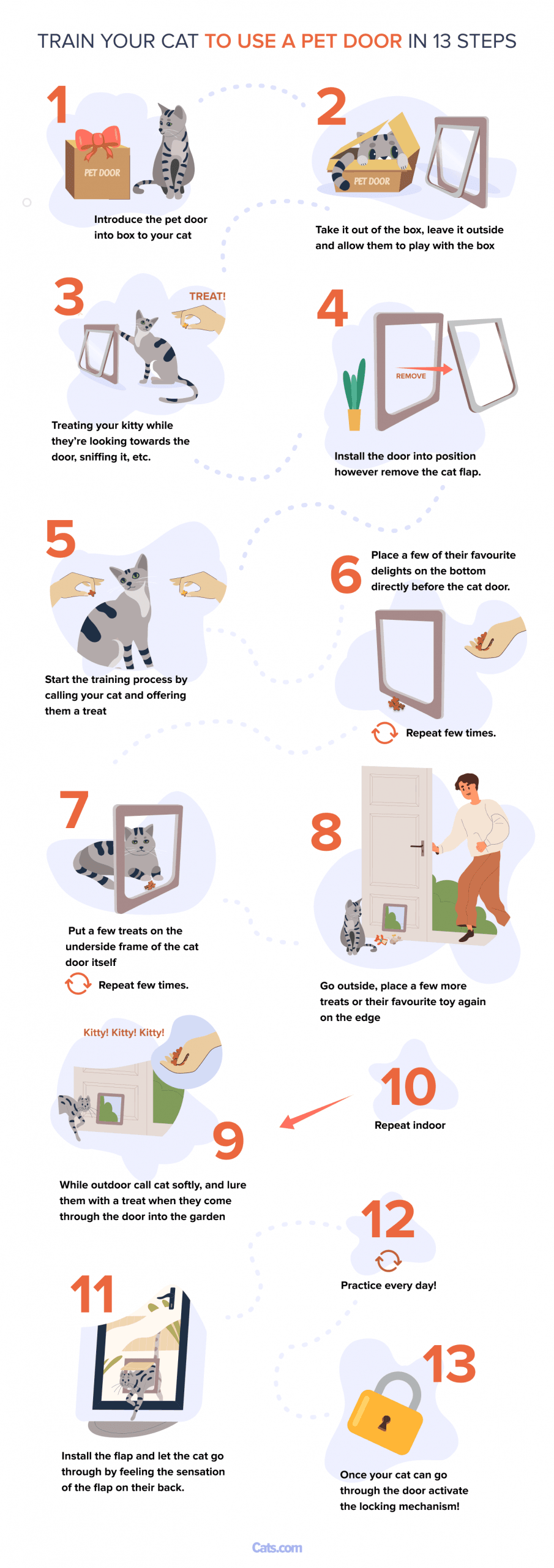 TRAIN YOUR CAT TO USE A PET DOOR IN 13 STEPS

1

PET DOOR

Introduce the pet door into box to your cat

2

PET DOOR

Take it out of the box, leave it outside and allow them to play with the box

3

TREAT!

Treating your kitty while they're looking towards the door, sniffing it, etc.

4

REMOVE

Install the door into position however remove the cat flap.

5

Start the training process by calling your cat and offering them a treat

6

Place a few of their favourite delights on the bottom directly before the cat door.

Repeat few times.

7

Put a few treats on the underside frame of the cat door itself

Repeat few times.

8

Go outside, place a few more treats or their favourite toy again on the edge

Kitty! Kitty! Kitty!

9

While outdoor call cat softly, and lure them with a treat when they come through the door into the garden

10

Repeat indoor

11

Install the flap and let the cat go through by feeling the sensation of the flap on their back.

12

Practice every day!

13

Once your cat can go through the door activate the locking mechanism!

Cats.com