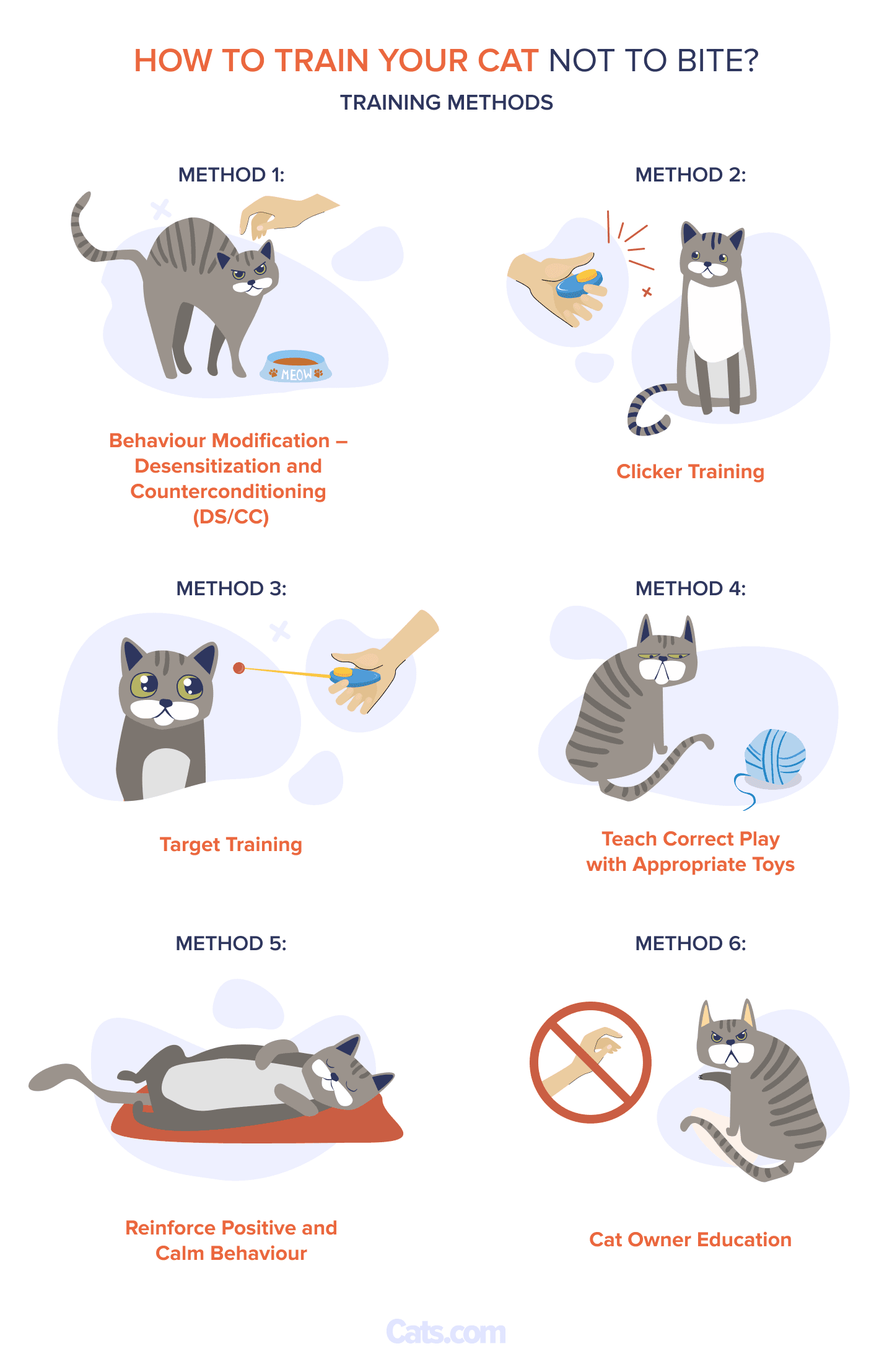 HOW TO TRAIN YOUR CAT NOT TO BITE?

TRAINING METHODS

METHOD 1:

MEOW

Behaviour Modification – Desensitization and Counterconditioning (DS/CC)

METHOD 2:

Clicker Training

METHOD 3:

Target Training

METHOD 4:

Teach Correct Play with Appropriate Toys

METHOD 5:

Reinforce Positive and Calm Behaviour

METHOD 6:

Cat Owner Education

Cats.com