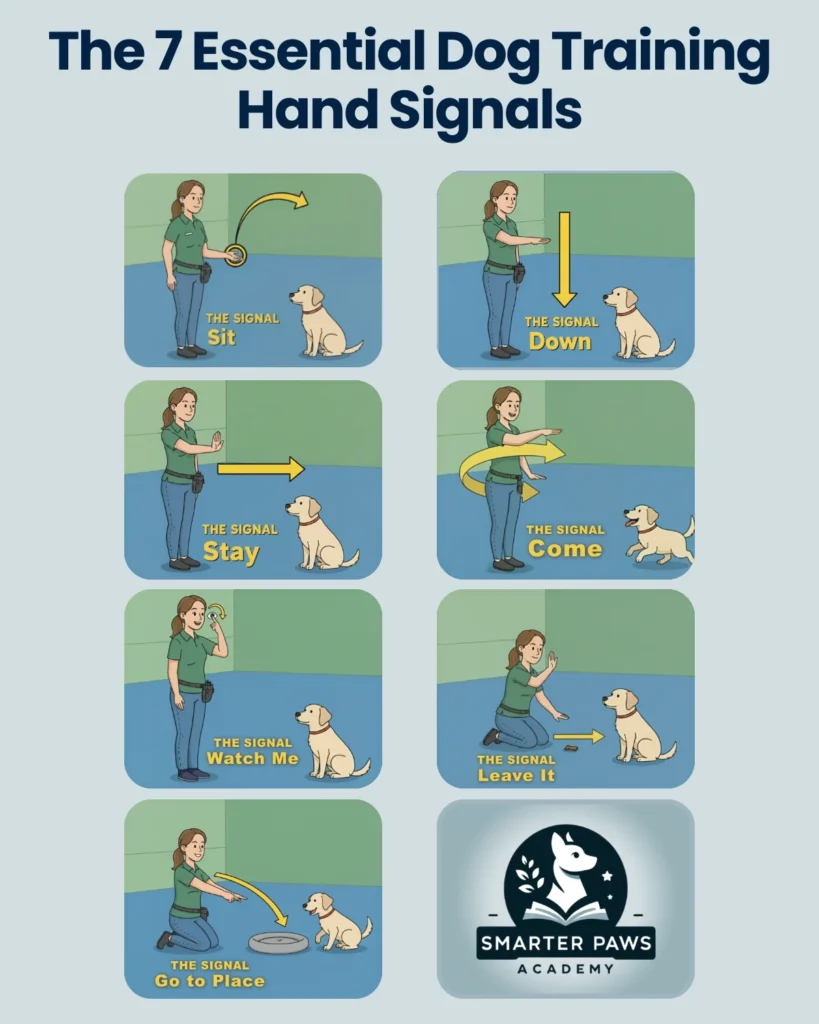 The 7 Essential Dog Training Hand Signals

THE SIGNAL
Sit

THE SIGNAL
Down

THE SIGNAL
Stay

THE SIGNAL
Come

THE SIGNAL
Watch Me

THE SIGNAL
Leave It

THE SIGNAL
Go to Place

SMARTER PAWS
ACADEMY