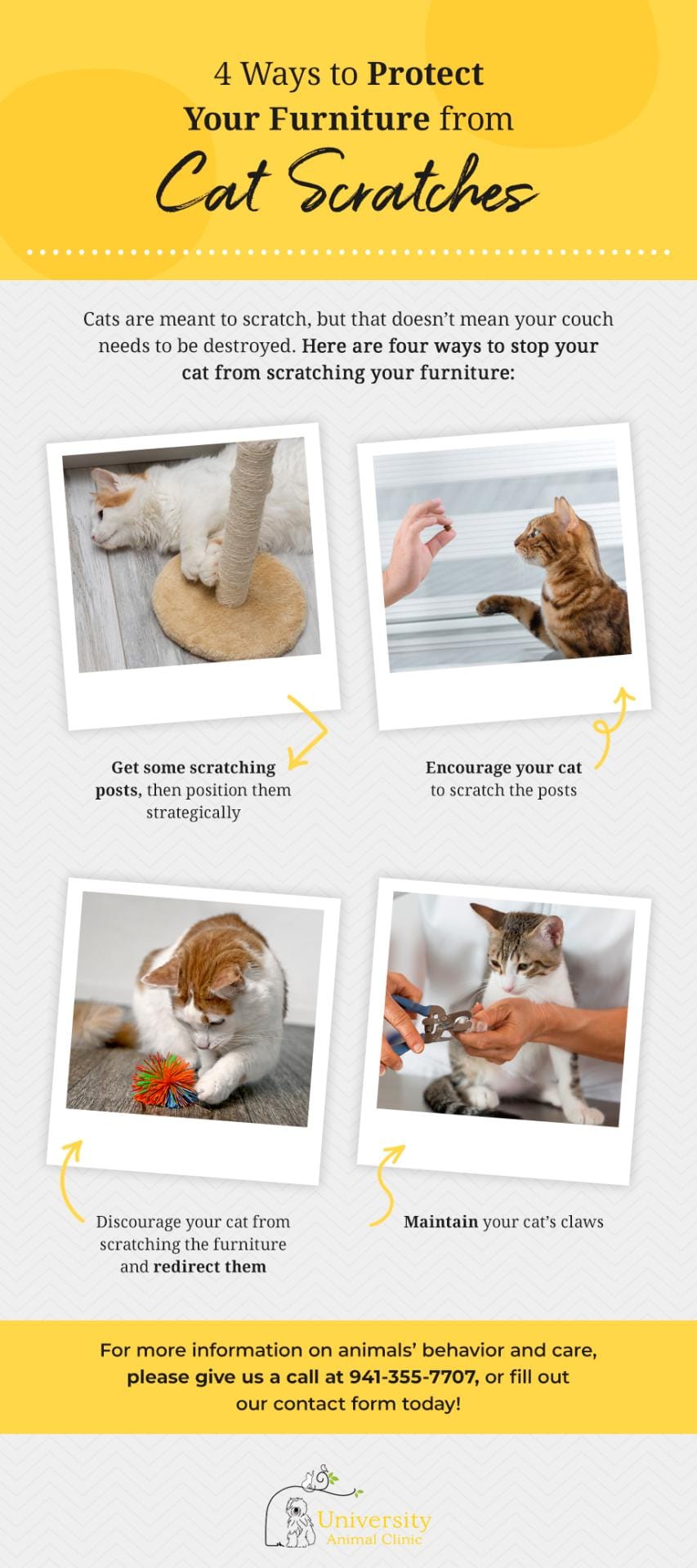 4 Ways to Protect Your Furniture from Cat Scratches

Cats are meant to scratch, but that doesn't mean your couch needs to be destroyed. Here are four ways to stop your cat from scratching your furniture:

Get some scratching posts, then position them strategically

Encourage your cat to scratch the posts

Discourage your cat from scratching the furniture and redirect them

Maintain your cat's claws

For more information on animals' behavior and care, please give us a call at 941-355-7707, or fill out our contact form today!

University Animal Clinic