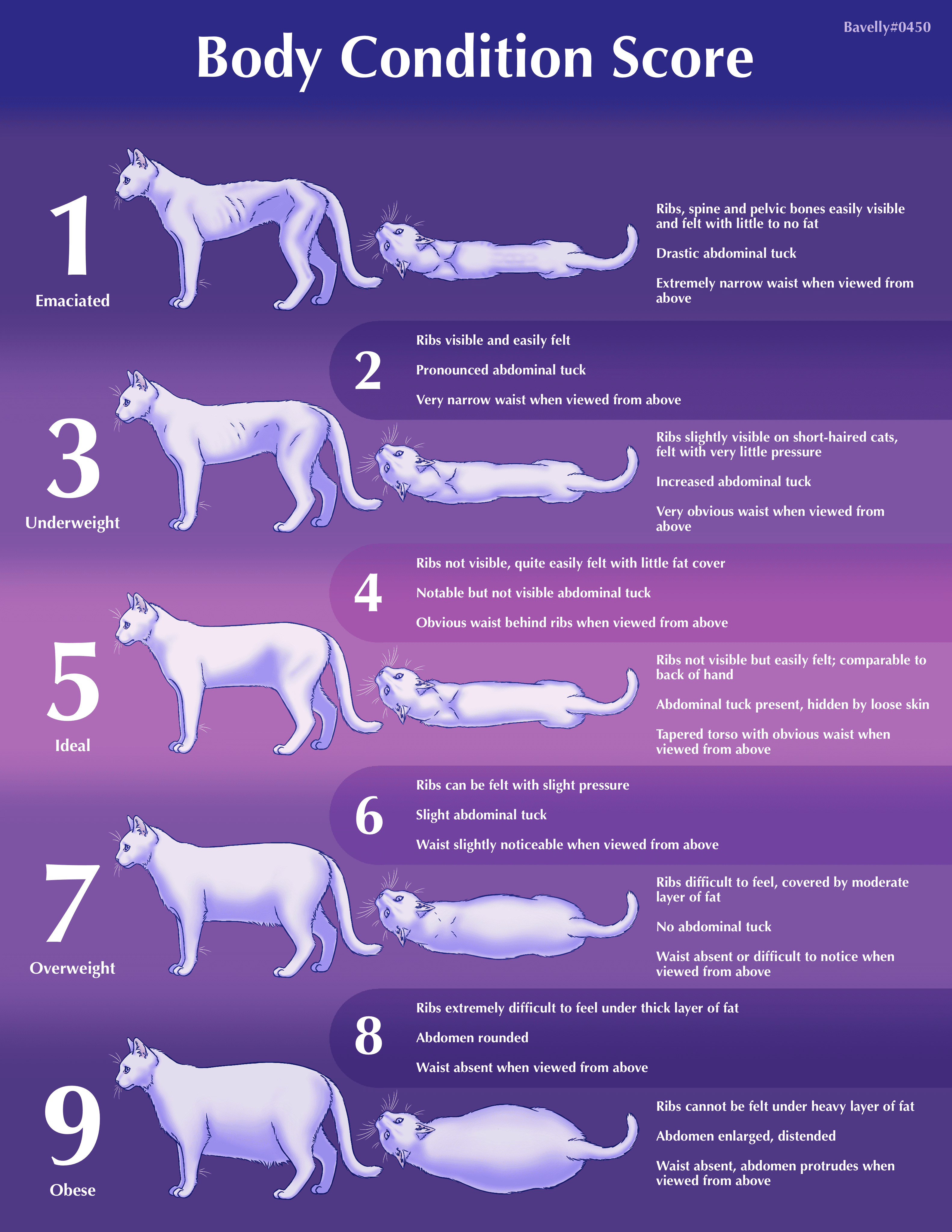 Bavelly#0450

Body Condition Score

1
Emaciated

Ribs, spine and pelvic bones easily visible and felt with little to no fat

Drastic abdominal tuck

Extremely narrow waist when viewed from above

2

Ribs visible and easily felt

Pronounced abdominal tuck

Very narrow waist when viewed from above

3
Underweight

Ribs slightly visible on short-haired cats, felt with very little pressure

Increased abdominal tuck

Very obvious waist when viewed from above

4

Ribs not visible, quite easily felt with little fat cover

Notable but not visible abdominal tuck

Obvious waist behind ribs when viewed from above

5
Ideal

Ribs not visible but easily felt; comparable to back of hand

Abdominal tuck present, hidden by loose skin

Tapered torso with obvious waist when viewed from above

6

Ribs can be felt with slight pressure

Slight abdominal tuck

Waist slightly noticeable when viewed from above

7
Overweight

Ribs difficult to feel, covered by moderate layer of fat

No abdominal tuck

Waist absent or difficult to notice when viewed from above

8

Ribs extremely difficult to feel under thick layer of fat

Abdomen rounded

Waist absent when viewed from above

9
Obese

Ribs cannot be felt under heavy layer of fat

Abdomen enlarged, distended

Waist absent, abdomen protrudes when viewed from above