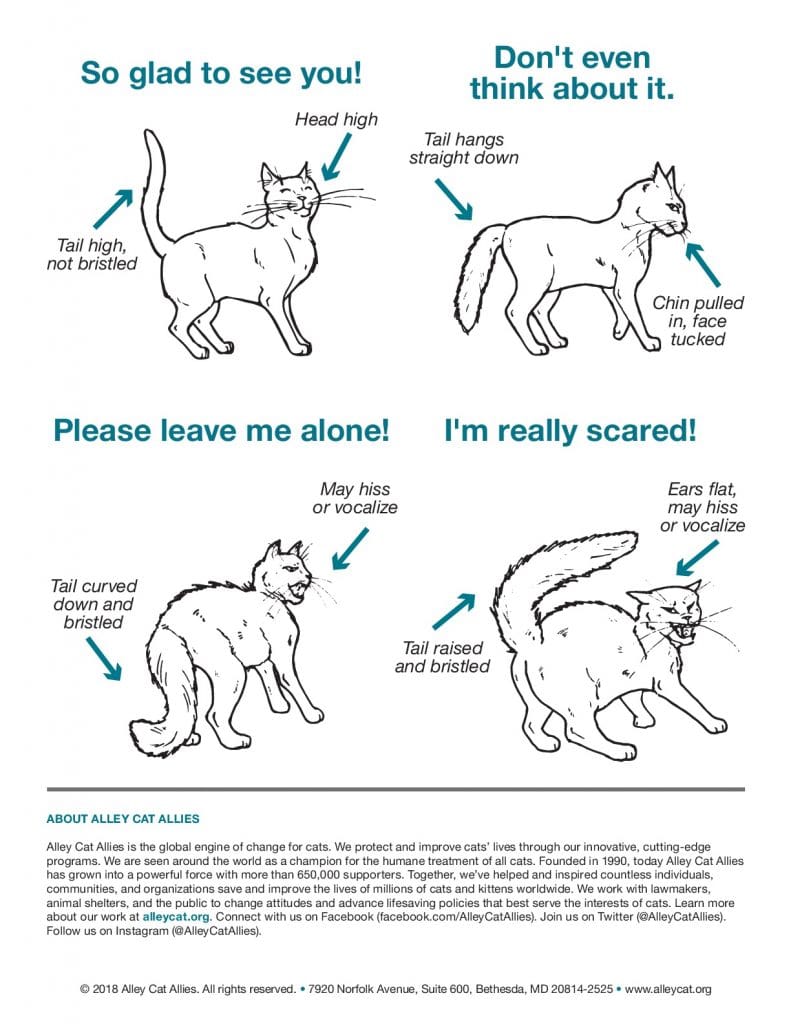 So glad to see you!

Head high

Tail high, not bristled

Don't even think about it.

Tail hangs straight down

Chin pulled in, face tucked

Please leave me alone!

May hiss or vocalize

Tail curved down and bristled

I'm really scared!

Ears flat, may hiss or vocalize

Tail raised and bristled

ABOUT ALLEY CAT ALLIES

Alley Cat Allies is the global engine of change for cats. We protect and improve cats' lives through our innovative, cutting-edge programs. We are seen around the world as a champion for the humane treatment of all cats. Founded in 1990, today Alley Cat Allies has grown into a powerful force with more than 650,000 supporters. Together, we've helped and inspired countless individuals, communities, and organizations save and improve the lives of millions of cats and kittens worldwide. We work with lawmakers, animal shelters, and the public to change attitudes and advance lifesaving policies that best serve the interests of cats. Learn more about our work at alleycat.org. Connect with us on Facebook (facebook.com/AlleyCatAllies). Join us on Twitter (@AlleyCatAllies). Follow us on Instagram (@AlleyCatAllies).

© 2018 Alley Cat Allies. All rights reserved. • 7920 Norfolk Avenue, Suite 600, Bethesda, MD 20814-2525 • www.alleycat.org