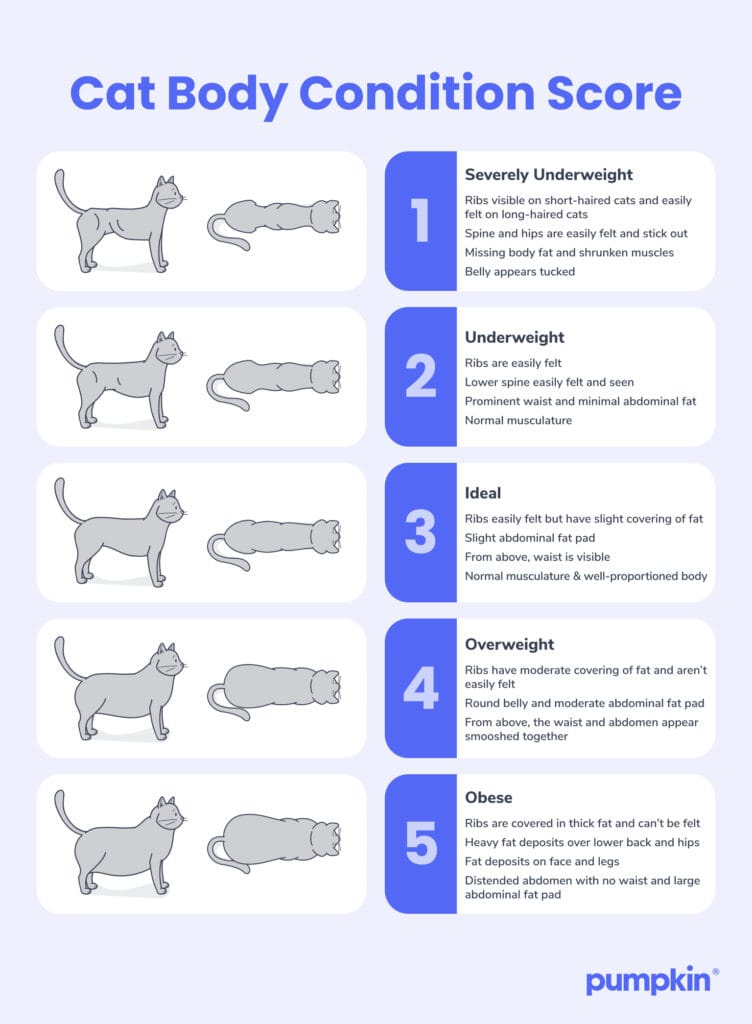 Cat Body Condition Score

1

Severely Underweight

Ribs visible on short-haired cats and easily felt on long-haired cats

Spine and hips are easily felt and stick out

Missing body fat and shrunken muscles

Belly appears tucked

2

Underweight

Ribs are easily felt

Lower spine easily felt and seen

Prominent waist and minimal abdominal fat

Normal musculature

3

Ideal

Ribs easily felt but have slight covering of fat

Slight abdominal fat pad

From above, waist is visible

Normal musculature & well-proportioned body

4

Overweight

Ribs have moderate covering of fat and aren't easily felt

Round belly and moderate abdominal fat pad

From above, the waist and abdomen appear smooshed together

5

Obese

Ribs are covered in thick fat and can't be felt

Heavy fat deposits over lower back and hips

Fat deposits on face and legs

Distended abdomen with no waist and large abdominal fat pad

pumpkin®