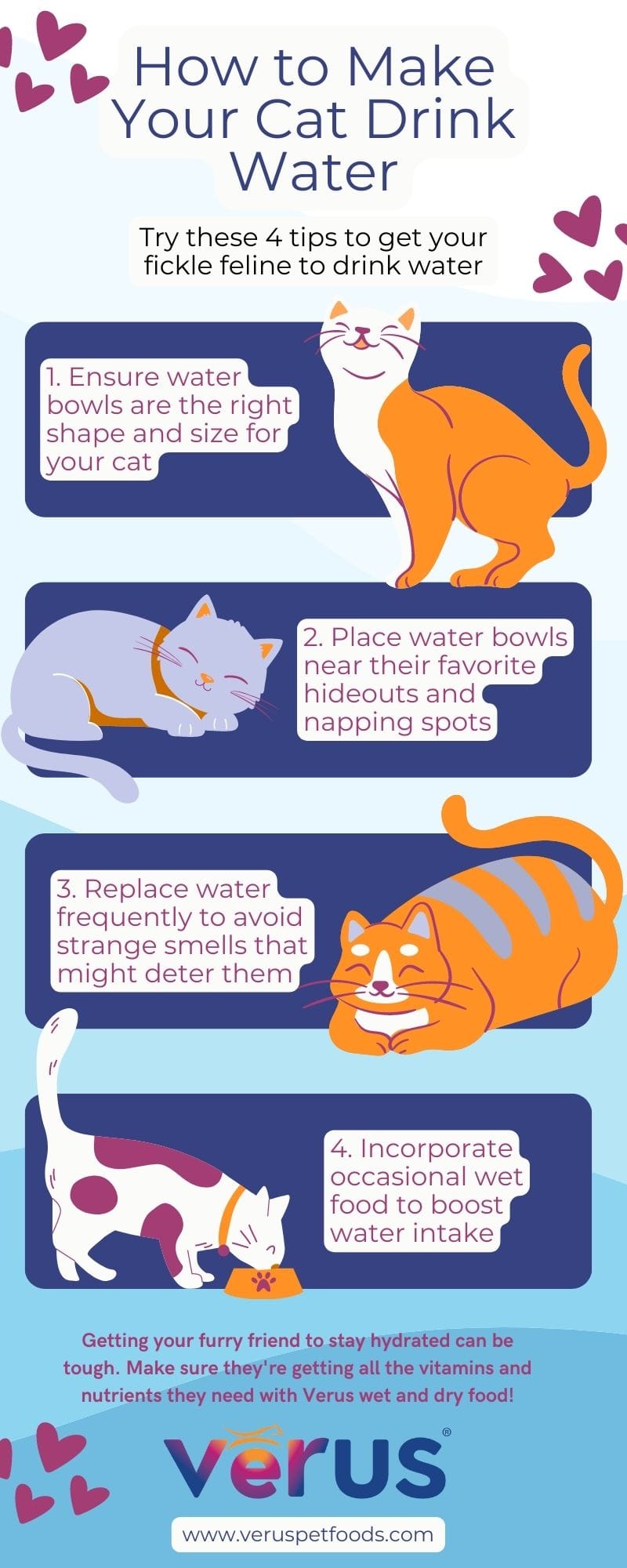 How to Make Your Cat Drink Water

Try these 4 tips to get your fickle feline to drink water

1. Ensure water bowls are the right shape and size for your cat

2. Place water bowls near their favorite hideouts and napping spots

3. Replace water frequently to avoid strange smells that might deter them

4. Incorporate occasional wet food to boost water intake

Getting your furry friend to stay hydrated can be tough. Make sure they're getting all the vitamins and nutrients they need with Verus wet and dry food!

verus®

www.veruspetfoods.com