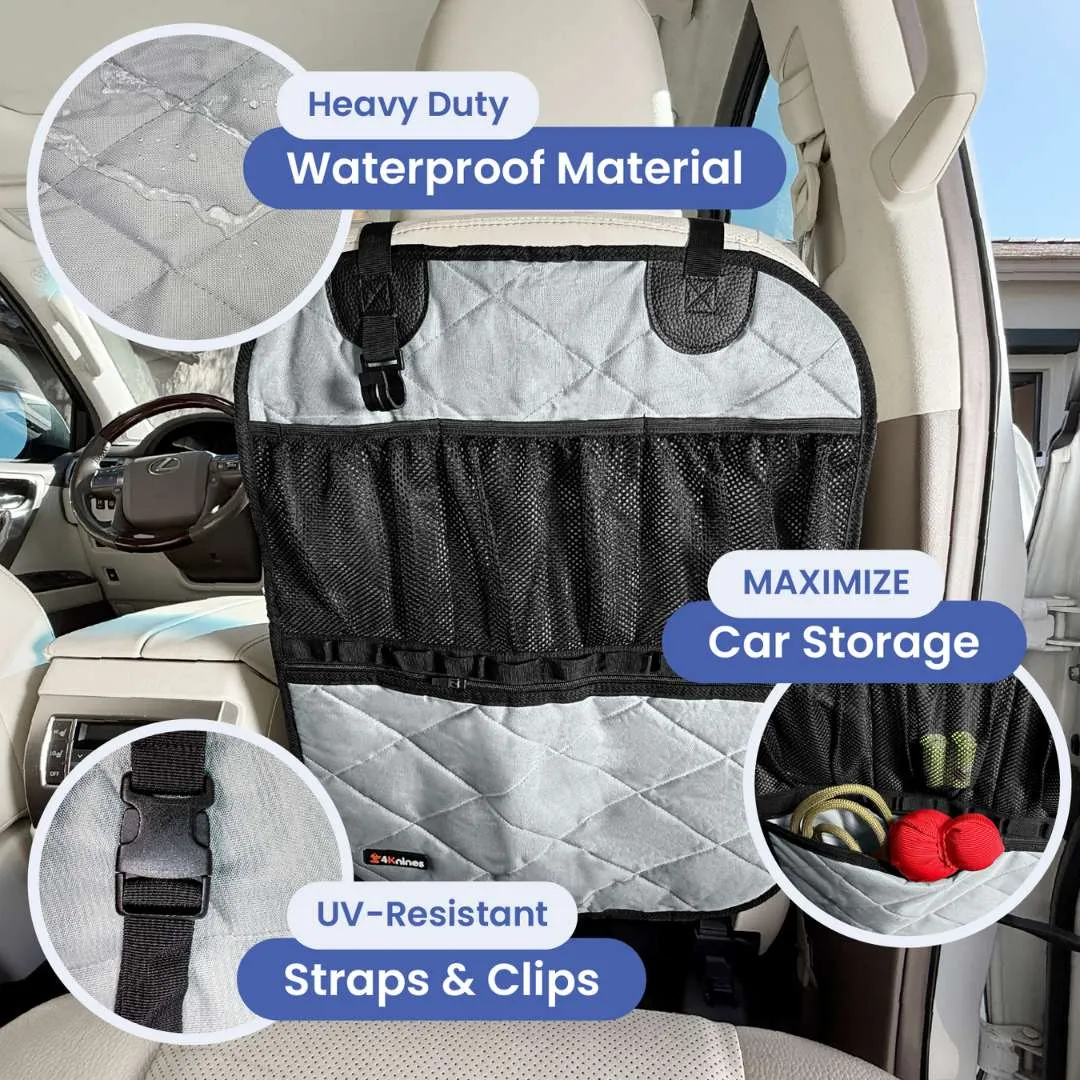 Heavy Duty
Waterproof Material

MAXIMIZE
Car Storage

4Knines

UV-Resistant
Straps & Clips