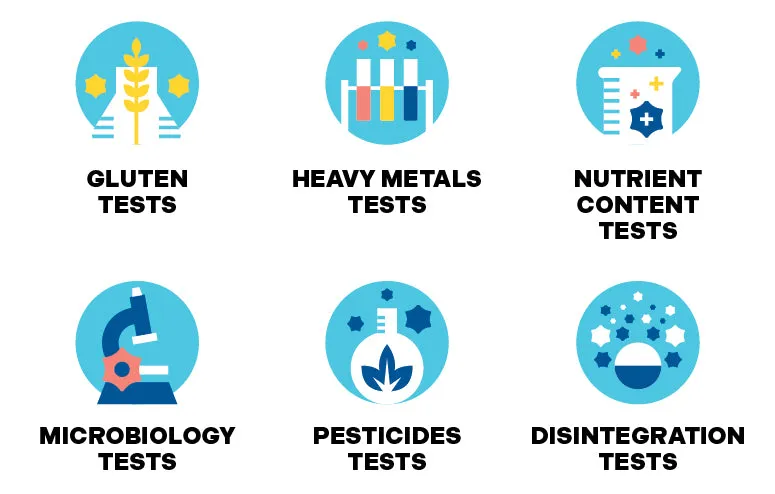 GLUTEN TESTS

HEAVY METALS TESTS

NUTRIENT CONTENT TESTS

MICROBIOLOGY TESTS

PESTICIDES TESTS

DISINTEGRATION TESTS