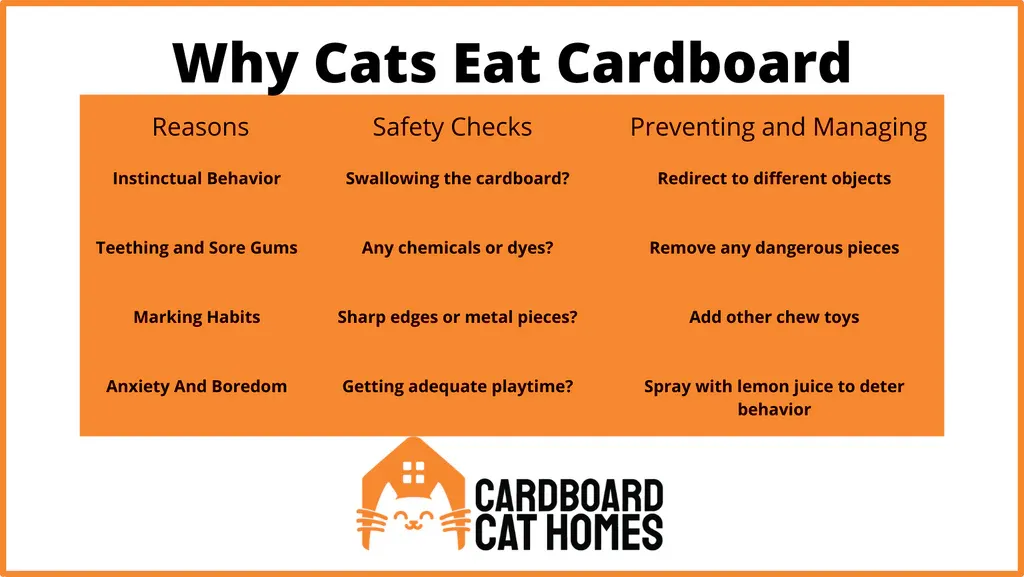 Why Cats Eat Cardboard

| Reasons | Safety Checks | Preventing and Managing |
|---|---|---|
| Instinctual Behavior | Swallowing the cardboard? | Redirect to different objects |
| Teething and Sore Gums | Any chemicals or dyes? | Remove any dangerous pieces |
| Marking Habits | Sharp edges or metal pieces? | Add other chew toys |
| Anxiety And Boredom | Getting adequate playtime? | Spray with lemon juice to deter behavior |

CARDBOARD CAT HOMES